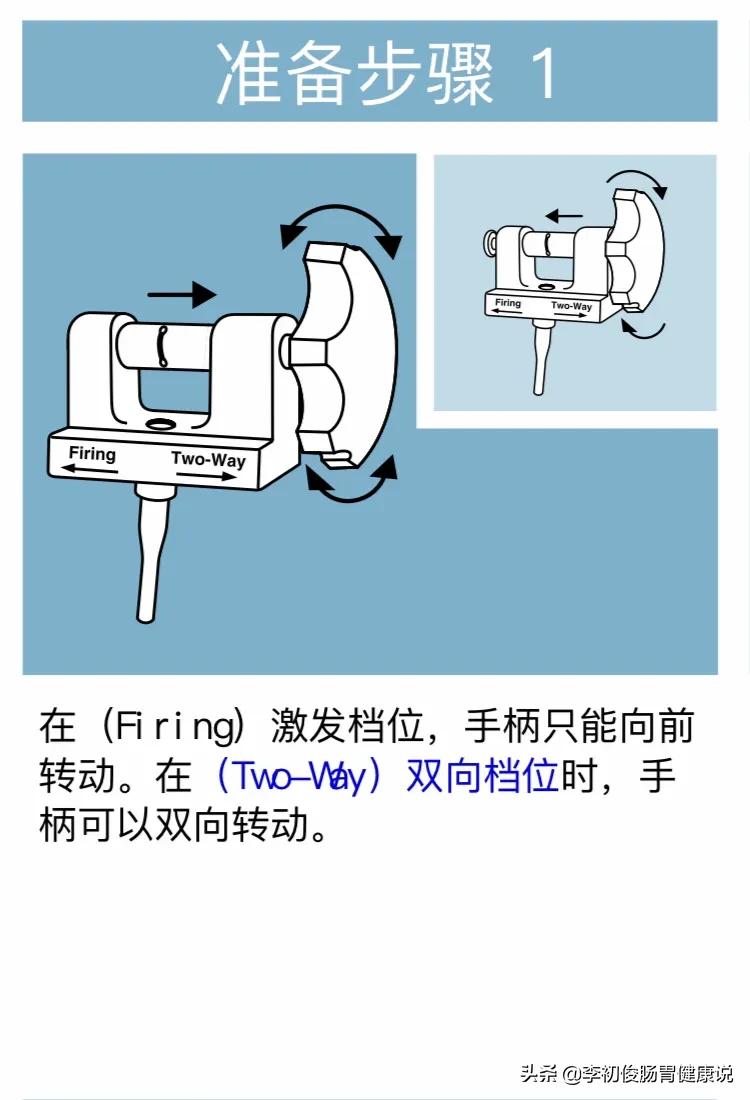 准备步骤 1

Firing Two-Way

Firing Two-Way

在（Firing）激发档位，手柄只能向前转动。在（Two-Way）双向档位时，手柄可以双向转动。

头条 @李初俊肠胃健康说