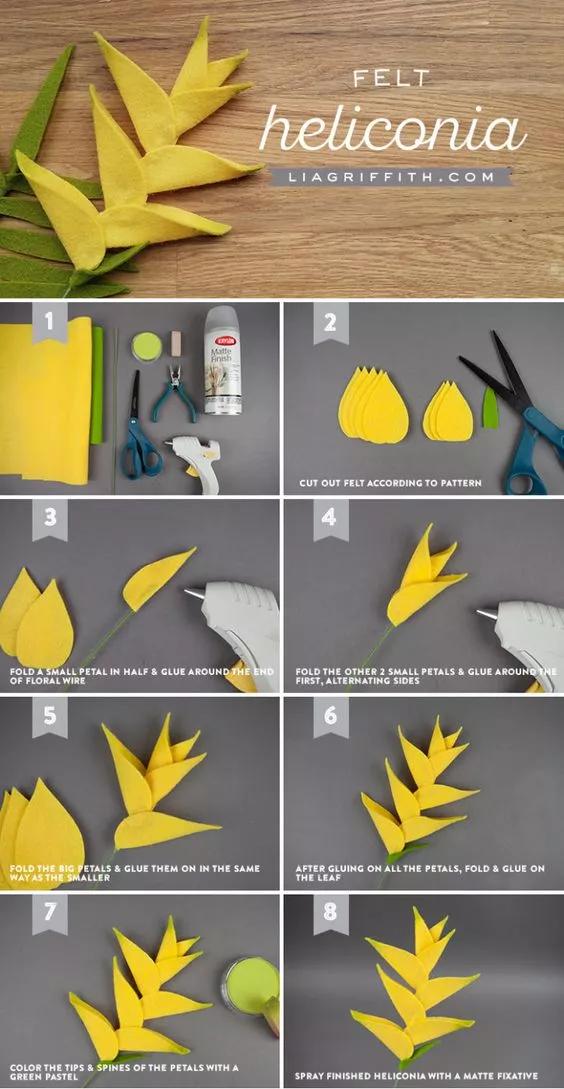 FELT
heliconia
LIAGRIFFITH.COM

1

KRYLON
Matte Finish

2

CUT OUT FELT ACCORDING TO PATTERN

3

FOLD A SMALL PETAL IN HALF & GLUE AROUND THE END OF FLORAL WIRE

4

FOLD THE OTHER 2 SMALL PETALS & GLUE AROUND THE FIRST, ALTERNATING SIDES

5

FOLD THE BIG PETALS & GLUE THEM ON IN THE SAME WAY AS THE SMALLER

6

AFTER GLUING ON ALL THE PETALS, FOLD & GLUE ON THE LEAF

7

COLOR THE TIPS & SPINES OF THE PETALS WITH A GREEN PASTEL

8

SPRAY FINISHED HELICONIA WITH A MATTE FIXATIVE