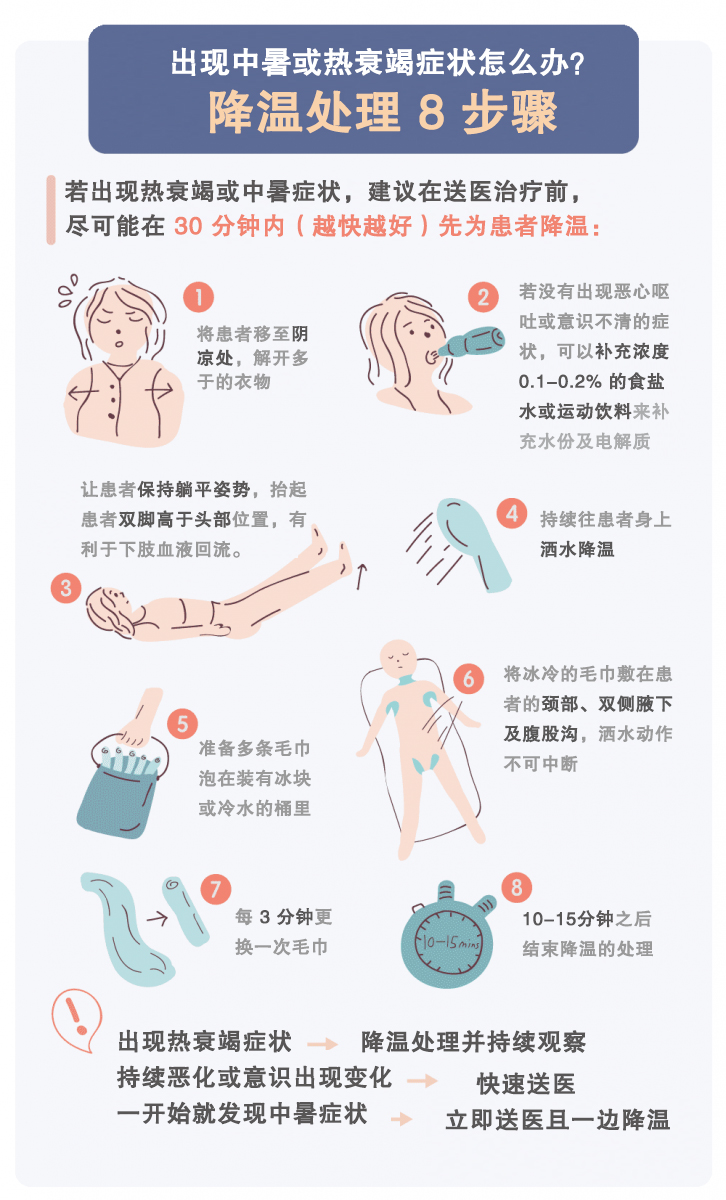 出现中暑或热衰竭症状怎么办？
降温处理 8 步骤

若出现热衰竭或中暑症状，建议在送医治疗前，尽可能在 30 分钟内（越快越好）先为患者降温：

1
将患者移至阴凉处，解开多于的衣物

2
若没有出现恶心呕吐或意识不清的症状，可以补充浓度 0.1–0.2% 的食盐水或运动饮料来补充水份及电解质

让患者保持躺平姿势，抬起患者双脚高于头部位置，有利于下肢血液回流。
3

4
持续往患者身上洒水降温

5
准备多条毛巾泡在装有冰块或冷水的桶里

6
将冰冷的毛巾敷在患者的颈部、双侧腋下及腹股沟，洒水动作不可中断

7
每 3 分钟更换一次毛巾

8
10–15 mins
10–15分钟之后结束降温的处理

!
出现热衰竭症状 → 降温处理并持续观察
持续恶化或意识出现变化 → 快速送医
一开始就发现中暑症状 → 立即送医且一边降温