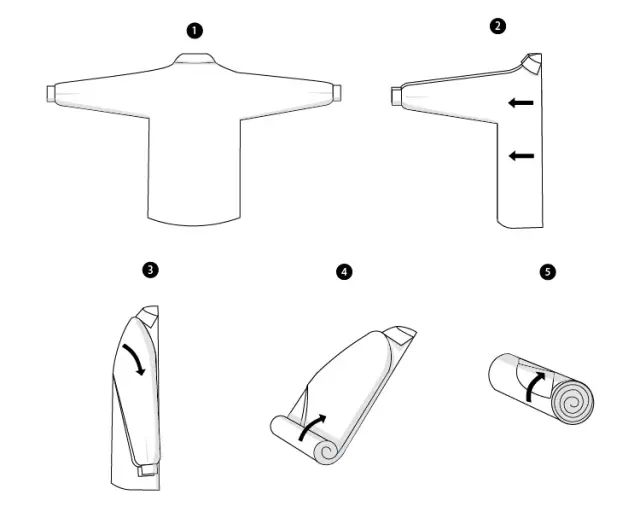 1

2

3

4

5