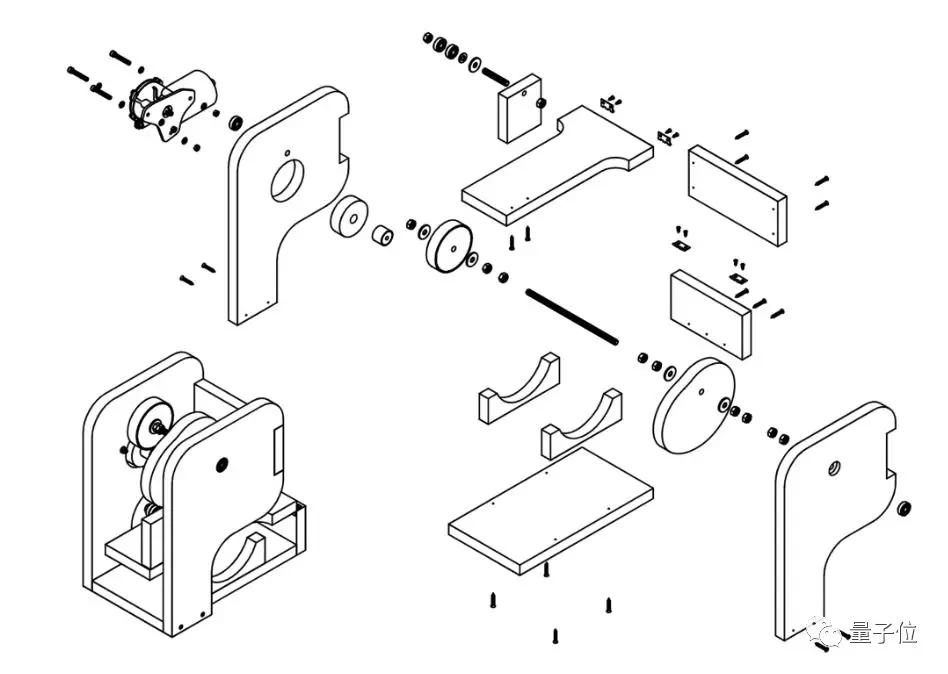 量子位