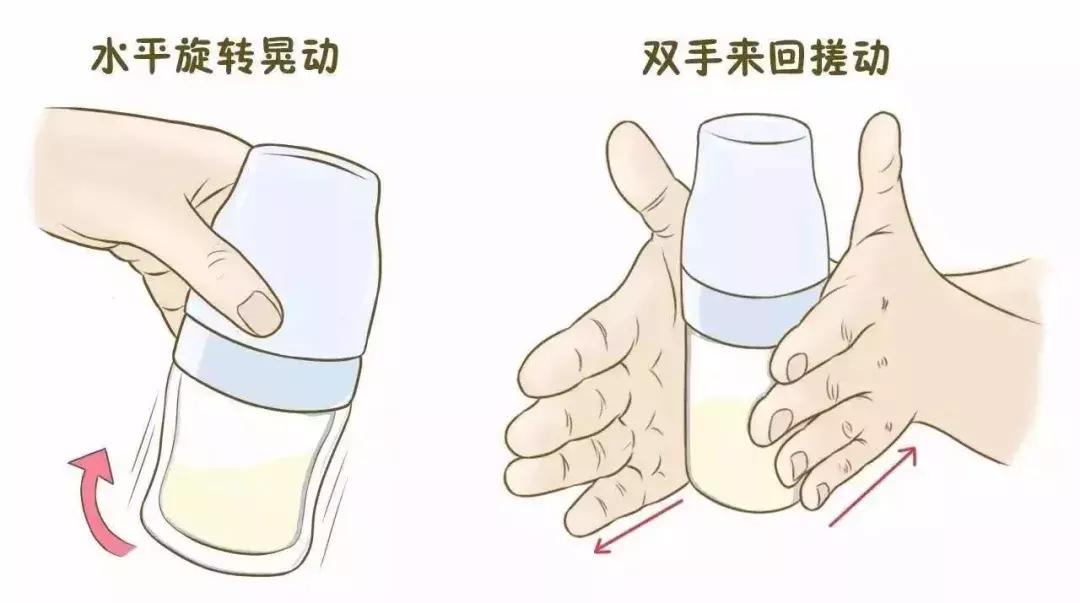 水平旋转晃动

双手来回搓动