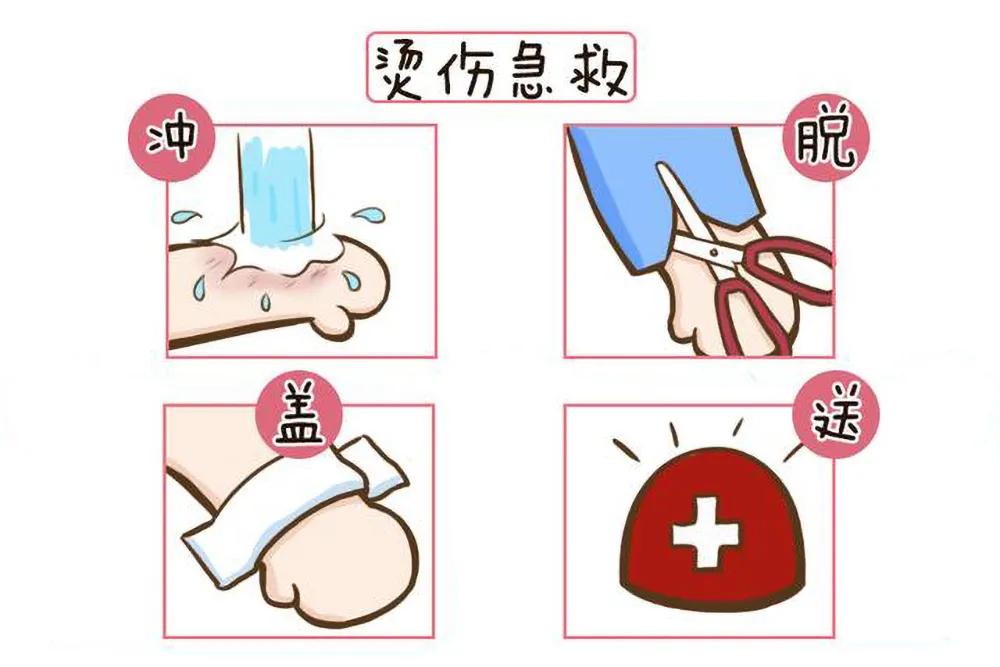 烫伤急救

冲

脱

盖

送