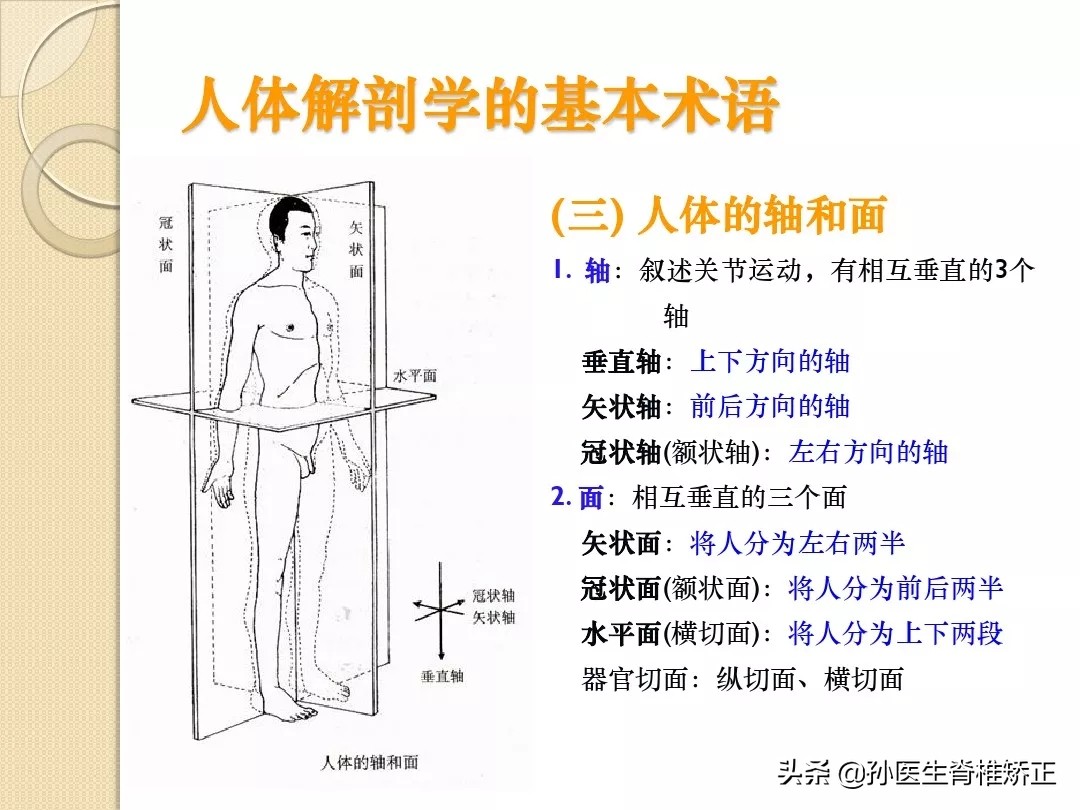 人体解剖学的基本术语

冠状面

矢状面

水平面

冠状轴
矢状轴

垂直轴

人体的轴和面

(三) 人体的轴和面

1. 轴：叙述关节运动，有相互垂直的3个轴

垂直轴：上下方向的轴

矢状轴：前后方向的轴

冠状轴(额状轴)：左右方向的轴

2. 面：相互垂直的三个面

矢状面：将人分为左右两半

冠状面(额状面)：将人分为前后两半

水平面(横切面)：将人分为上下两段

器官切面：纵切面、横切面

头条 @孙医生脊椎矫正