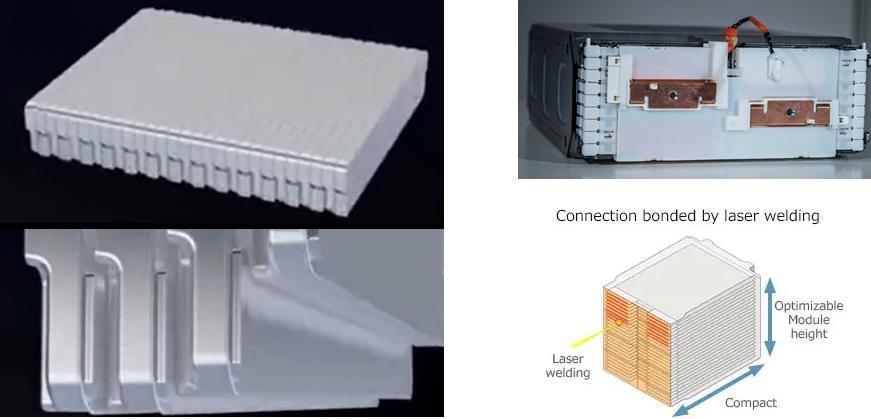 Connection bonded by laser welding

Laser welding

Optimizable Module height

Compact