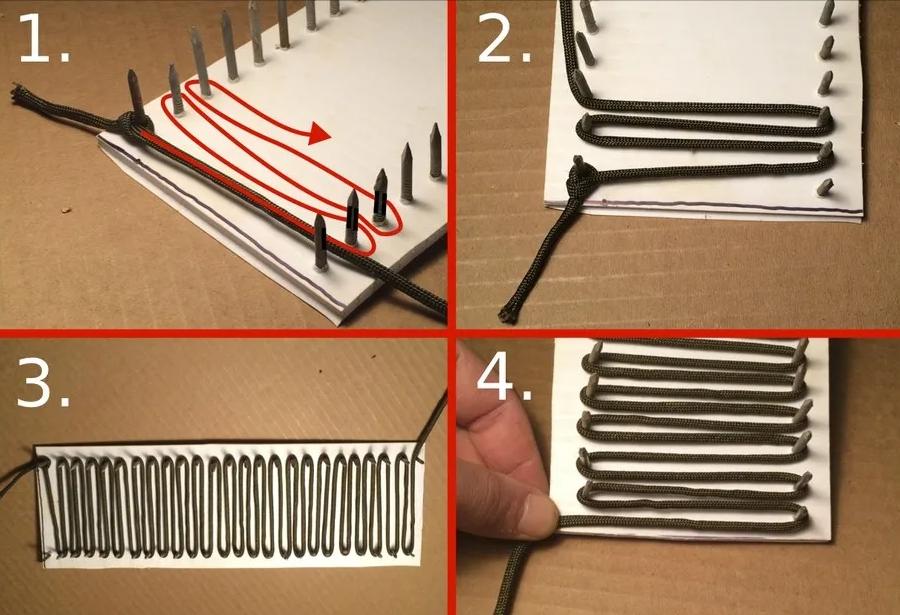 1.

2.

3.

4.