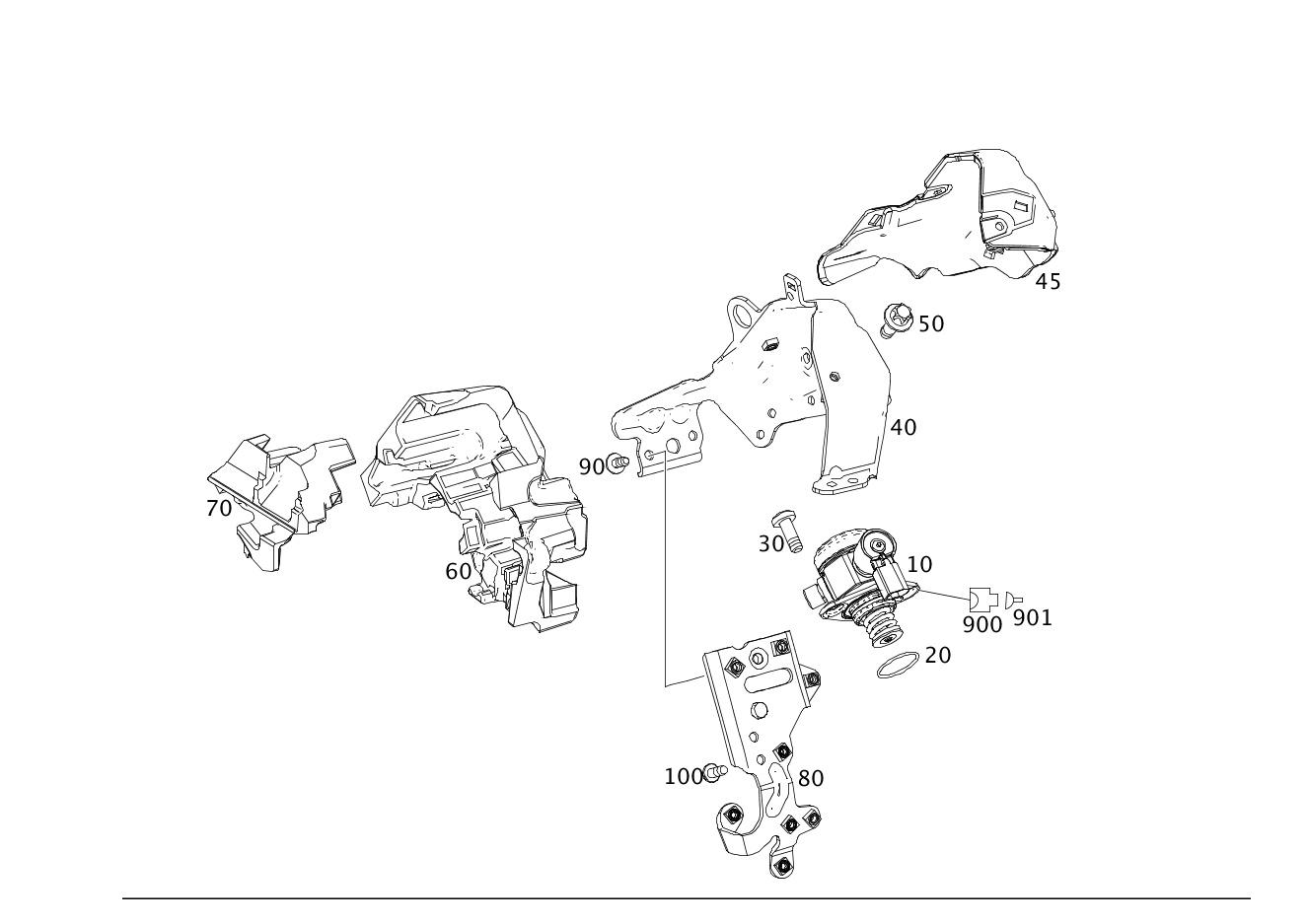 45
50
40
90
70
60
30
10
900
901
20
100
80