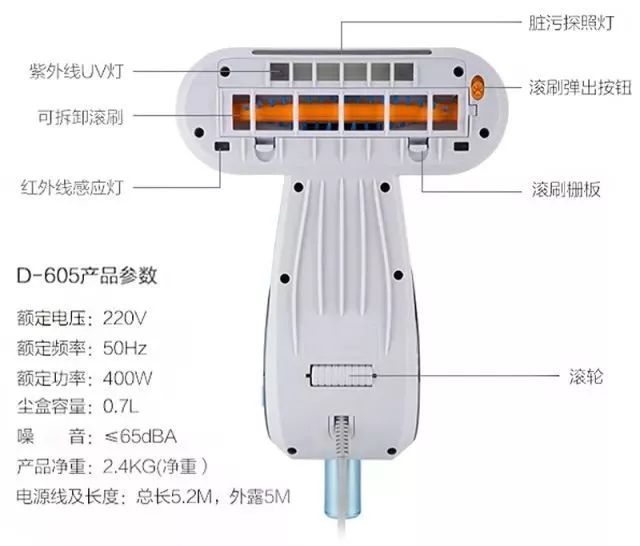 脏污探照灯

紫外线UV灯

滚刷弹出按钮

可拆卸滚刷

红外线感应灯

滚刷栅板

D-605产品参数

额定电压：220V
额定频率：50Hz
额定功率：400W
尘盒容量：0.7L
噪　音：≤65dBA
产品净重：2.4KG(净重)
电源线及长度：总长5.2M，外露5M

滚轮