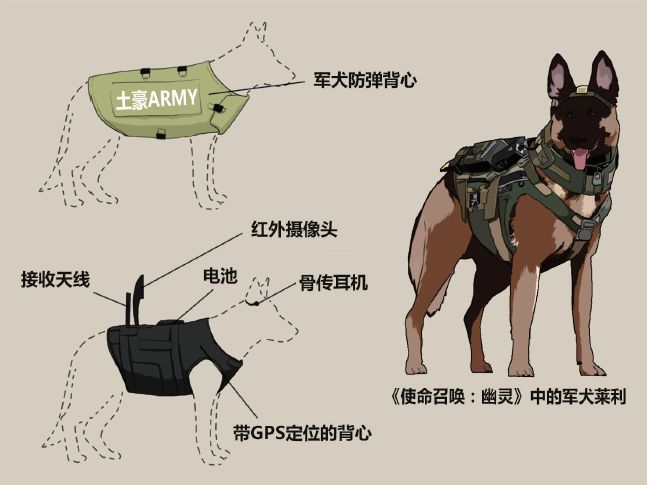 土豪ARMY

军犬防弹背心

红外摄像头

接收天线

电池

骨传耳机

带GPS定位的背心

《使命召唤：幽灵》中的军犬莱利