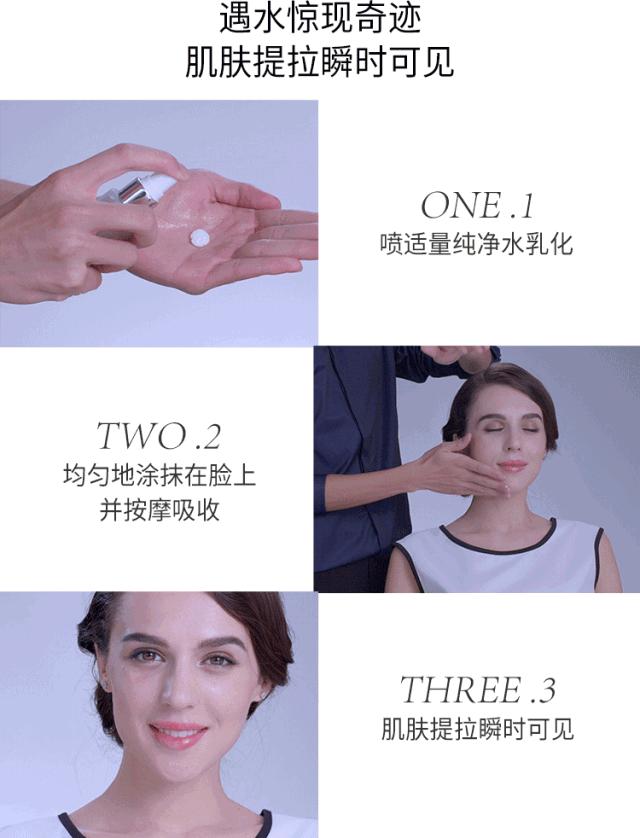 遇水惊现奇迹
肌肤提拉瞬时可见

ONE .1
喷适量纯净水乳化

TWO .2
均匀地涂抹在脸上
并按摩吸收

THREE .3
肌肤提拉瞬时可见