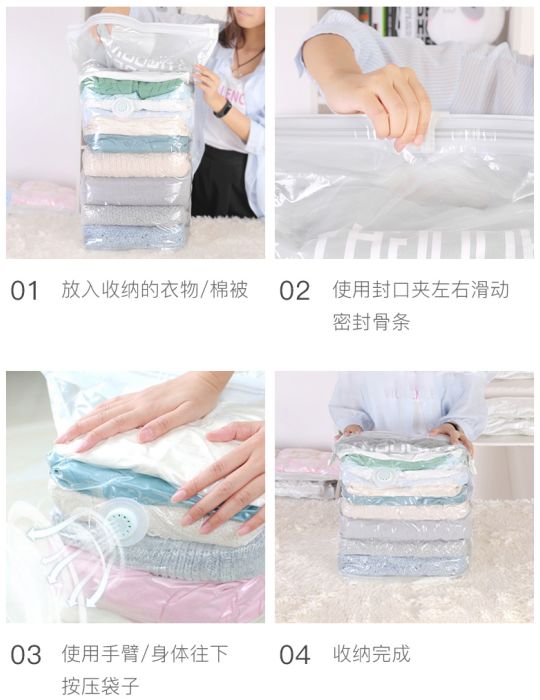 01 放入收纳的衣物/棉被

02 使用封口夹左右滑动密封骨条

03 使用手臂/身体往下按压袋子

04 收纳完成