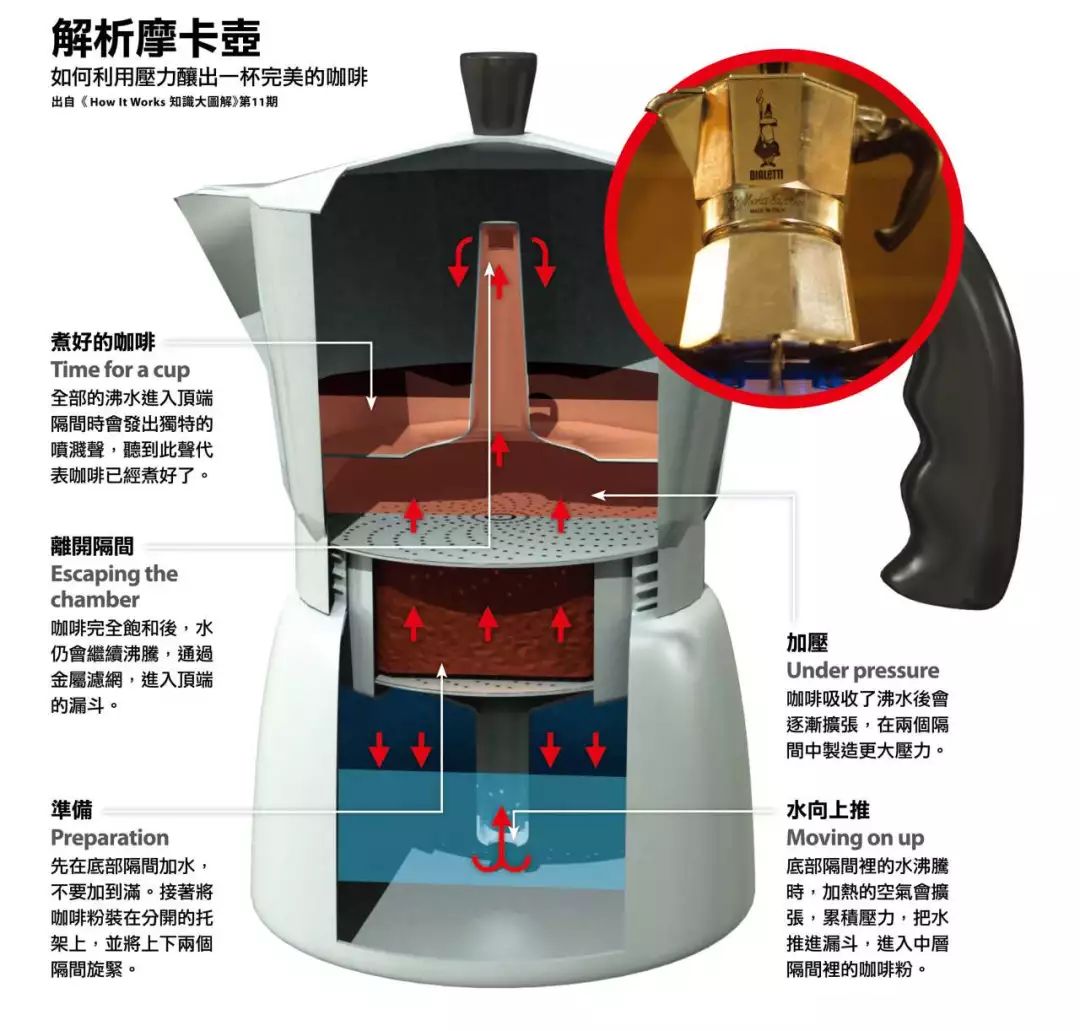 解析摩卡壺
如何利用壓力釀出一杯完美的咖啡
出自《How It Works 知識大圖解》第11期

BIALETTI

煮好的咖啡
Time for a cup
全部的沸水進入頂端隔間時會發出獨特的噴濺聲，聽到此聲代表咖啡已經煮好了。

離開隔間
Escaping the chamber
咖啡完全飽和後，水仍會繼續沸騰，通過金屬濾網，進入頂端的漏斗。

準備
Preparation
先在底部隔間加水，不要加到滿。接著將咖啡粉裝在分開的托架上，並將上下兩個隔間旋緊。

加壓
Under pressure
咖啡吸收了沸水後會逐漸擴張，在兩個隔間中製造更大壓力。

水向上推
Moving on up
底部隔間裡的水沸騰時，加熱的空氣會擴張，累積壓力，把水推進漏斗，進入中層隔間裡的咖啡粉。