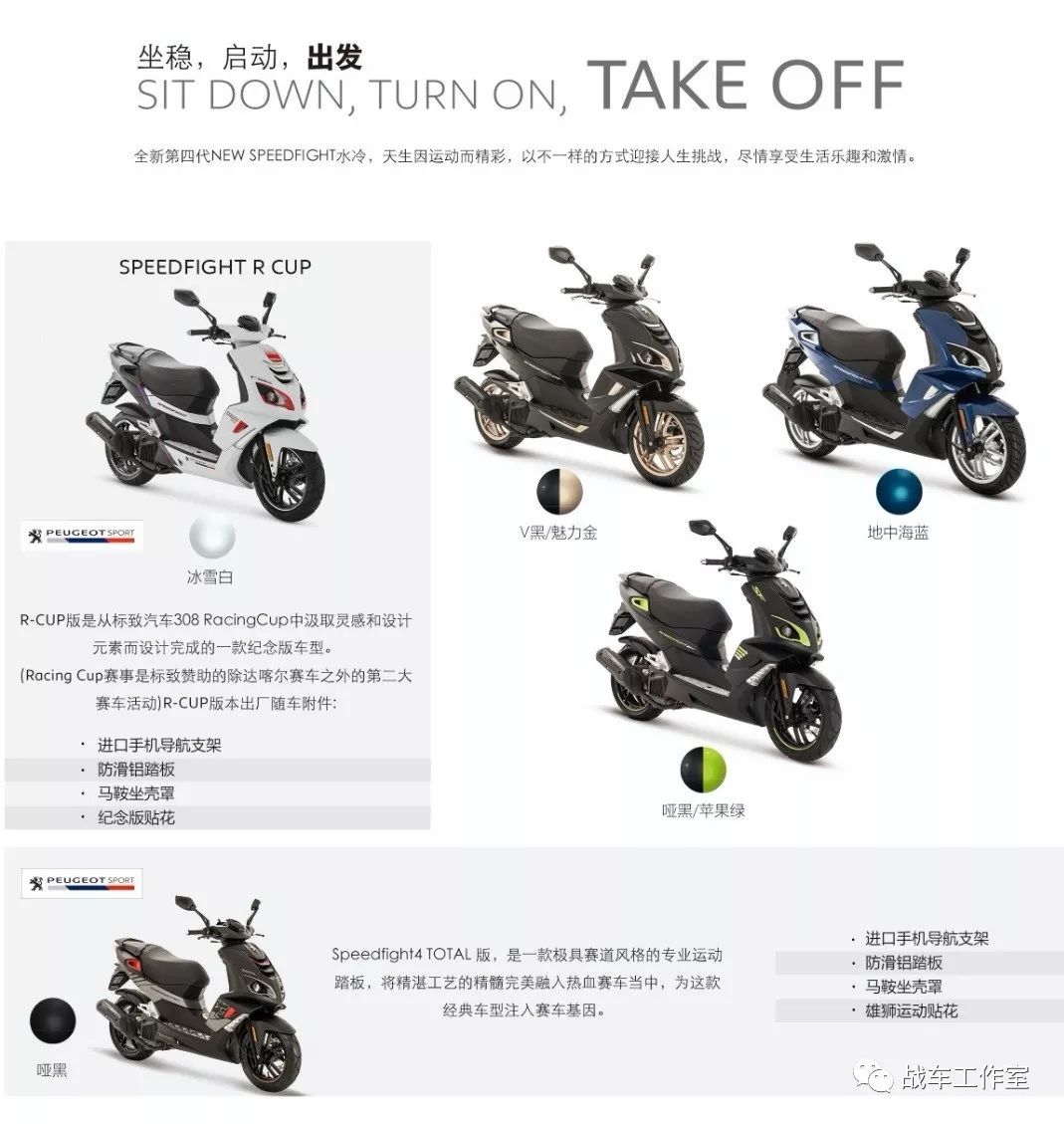 坐稳，启动，出发
SIT DOWN, TURN ON, TAKE OFF

全新第四代NEW SPEEDFIGHT水冷，天生因运动而精彩，以不一样的方式迎接人生挑战，尽情享受生活乐趣和激情。

SPEEDFIGHT R CUP

PEUGEOT SPORT

冰雪白

R-CUP版是从标致汽车308 RacingCup中汲取灵感和设计元素而设计完成的一款纪念版车型。
(Racing Cup赛事是标致赞助的除达喀尔赛车之外的第二大赛车活动)R-CUP版本出厂随车附件:

· 进口手机导航支架
· 防滑铝踏板
· 马鞍坐壳罩
· 纪念版贴花

V黑/魅力金

地中海蓝

哑黑/苹果绿

PEUGEOT SPORT

哑黑

Speedfight4 TOTAL 版，是一款极具赛道风格的专业运动踏板，将精湛工艺的精髓完美融入热血赛车当中，为这款经典车型注入赛车基因。

· 进口手机导航支架
· 防滑铝踏板
· 马鞍坐壳罩
· 雄狮运动贴花

战车工作室