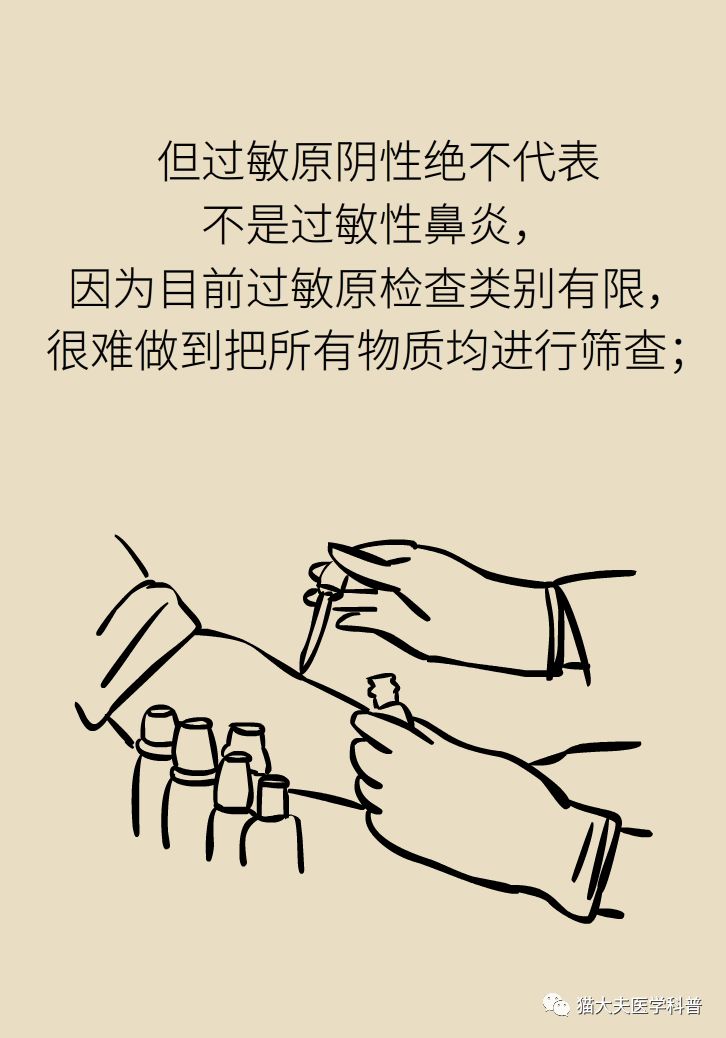 但过敏原阴性绝不代表
不是过敏性鼻炎，
因为目前过敏原检查类别有限，
很难做到把所有物质均进行筛查；

猫大夫医学科普