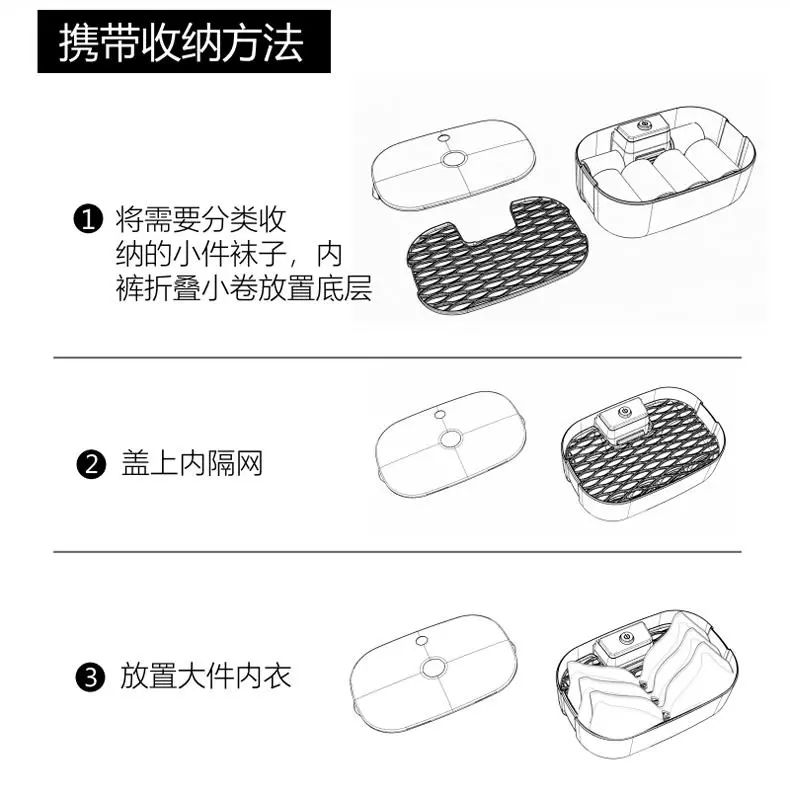 携带收纳方法

❶ 将需要分类收纳的小件袜子，内裤折叠小卷放置底层

❷ 盖上内隔网

❸ 放置大件内衣