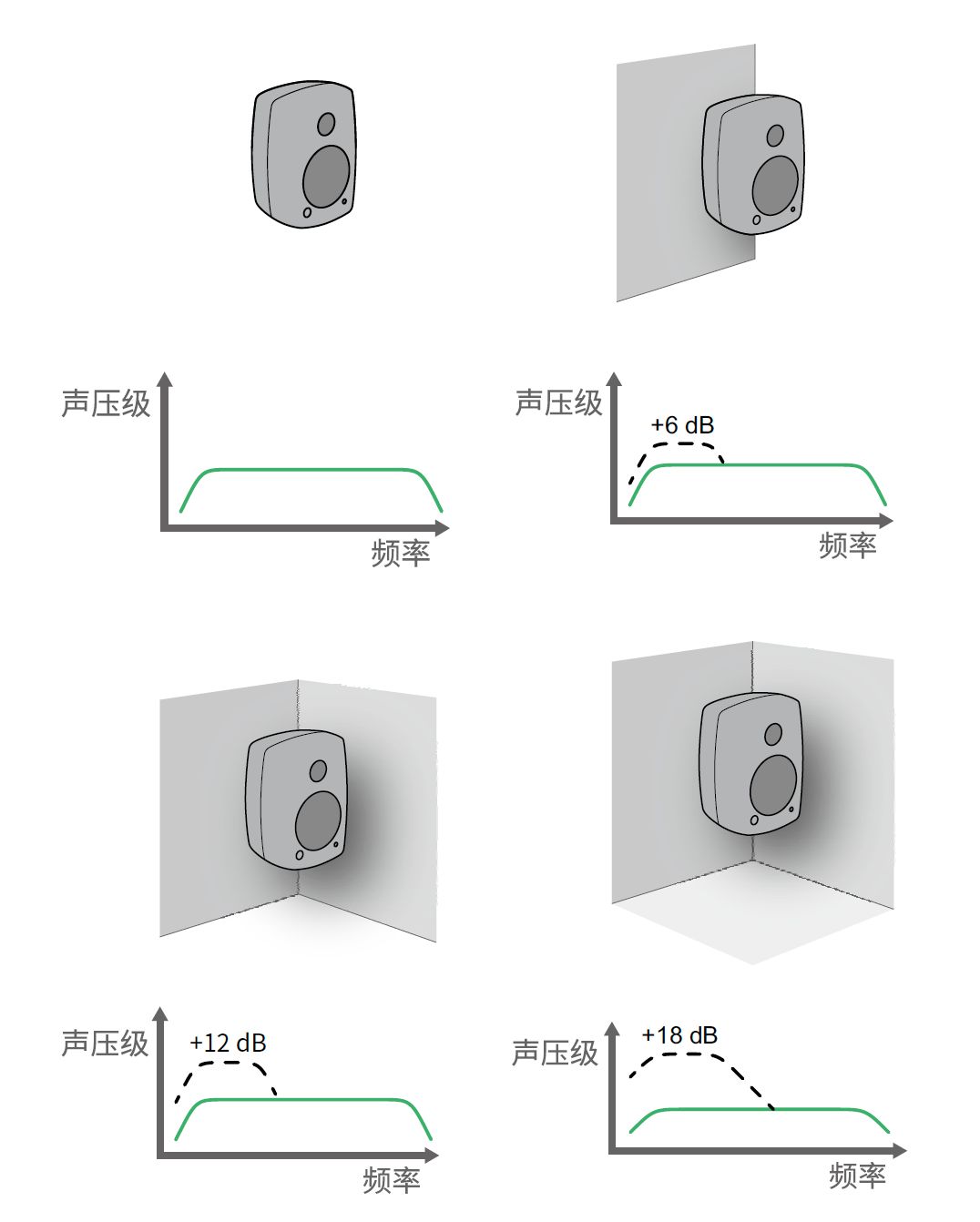 声压级

频率

声压级

+6 dB

频率

声压级

+12 dB

频率

声压级

+18 dB

频率