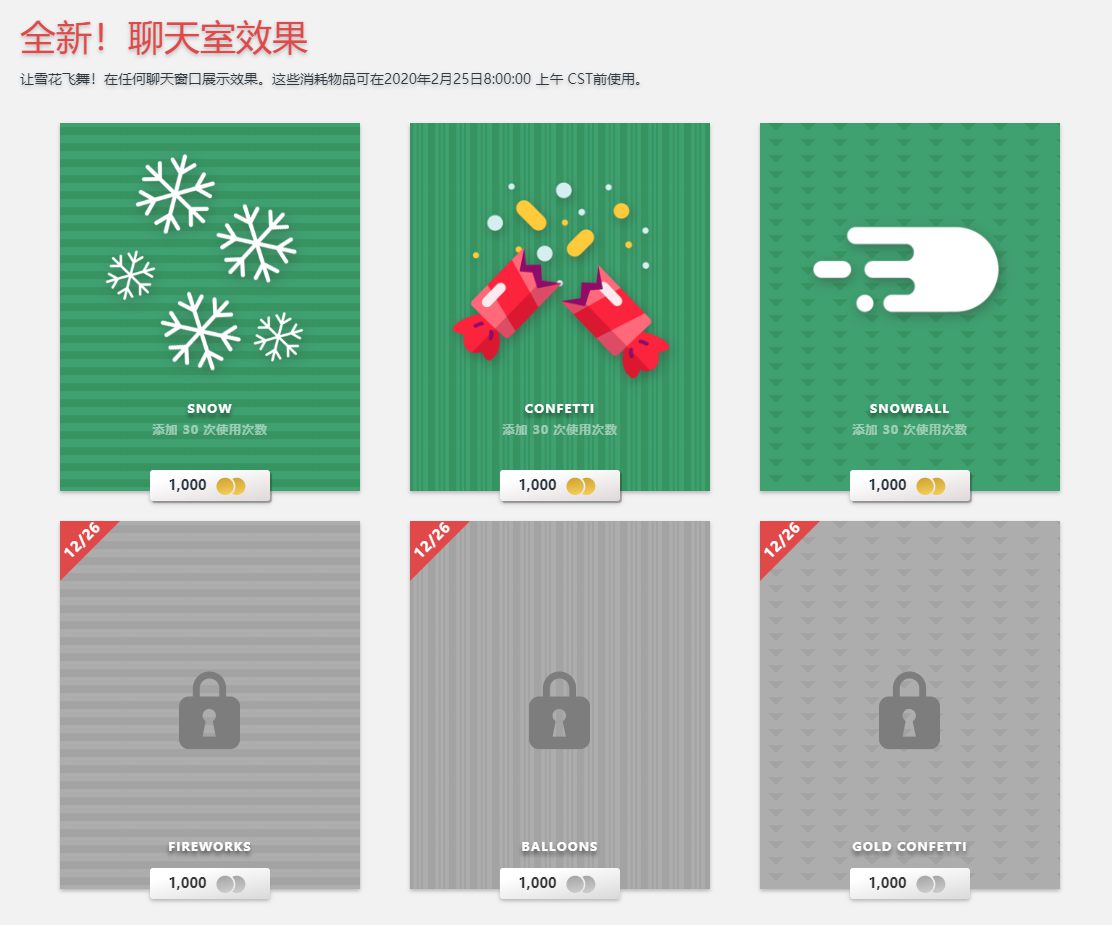 全新！聊天室效果

让雪花飞舞！在任何聊天窗口展示效果。这些消耗物品可在2020年2月25日8:00:00 上午 CST前使用。

SNOW
添加 30 次使用次数
1,000

CONFETTI
添加 30 次使用次数
1,000

SNOWBALL
添加 30 次使用次数
1,000

12/26
FIREWORKS
1,000

12/26
BALLOONS
1,000

12/26
GOLD CONFETTI
1,000