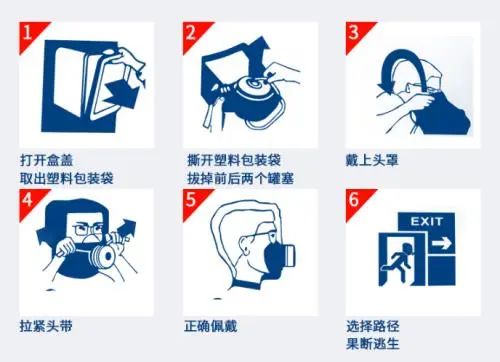 1

打开盒盖
取出塑料包装袋

2

撕开塑料包装袋
拔掉前后两个罐塞

3

戴上头罩

4

拉紧头带

5

正确佩戴

6

EXIT

选择路径
果断逃生