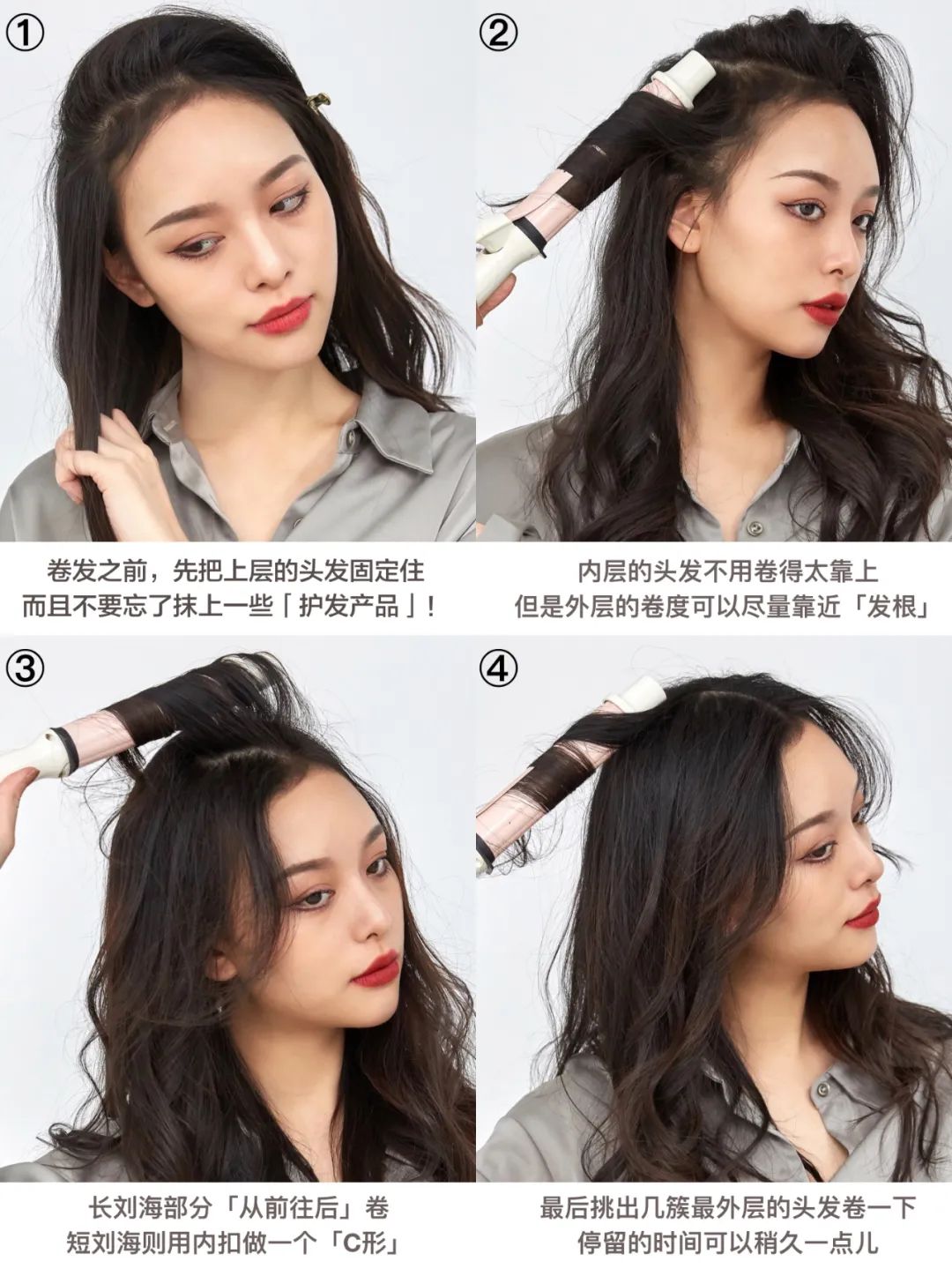 ①

卷发之前，先把上层的头发固定住
而且不要忘了抹上一些「护发产品」！

②

内层的头发不用卷得太靠上
但是外层的卷度可以尽量靠近「发根」

③

长刘海部分「从前往后」卷
短刘海则用内扣做一个「C形」

④

最后挑出几簇最外层的头发卷一下
停留的时间可以稍久一点儿