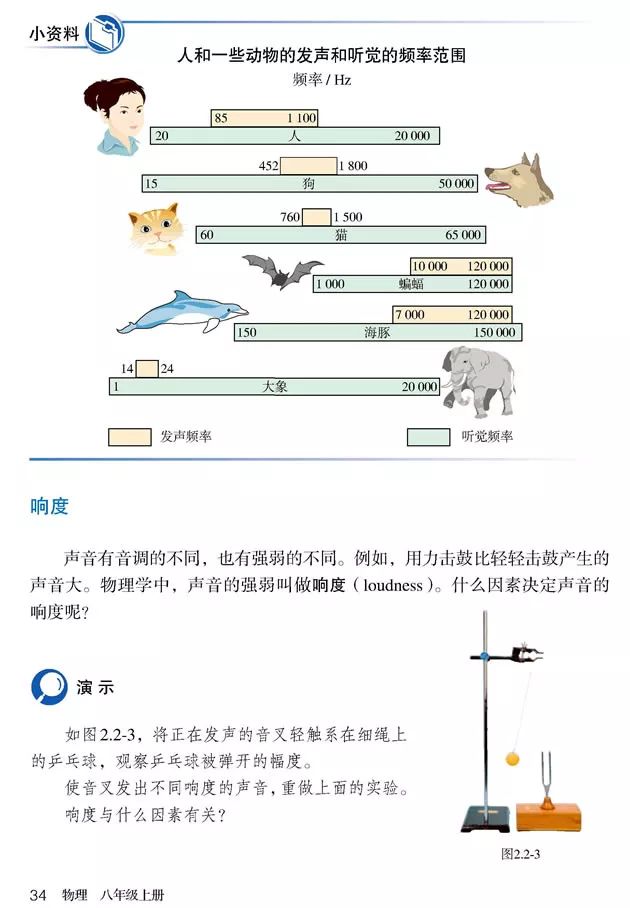 小资料

人和一些动物的发声和听觉的频率范围

频率 / Hz

85 1 100
20 人 20 000

452 1 800
15 狗 50 000

760 1 500
60 猫 65 000

10 000 120 000
1 000 蝙蝠 120 000

7 000 120 000
150 海豚 150 000

14 24
1 大象 20 000

发声频率

听觉频率

响度

声音有音调的不同，也有强弱的不同。例如，用力击鼓比轻轻击鼓产生的声音大。物理学中，声音的强弱叫做响度（loudness）。什么因素决定声音的响度呢？

演示

如图2.2-3，将正在发声的音叉轻触系在细绳上的乒乓球，观察乒乓球被弹开的幅度。

使音叉发出不同响度的声音，重做上面的实验。

响度与什么因素有关？

图2.2-3

34 物理 八年级上册