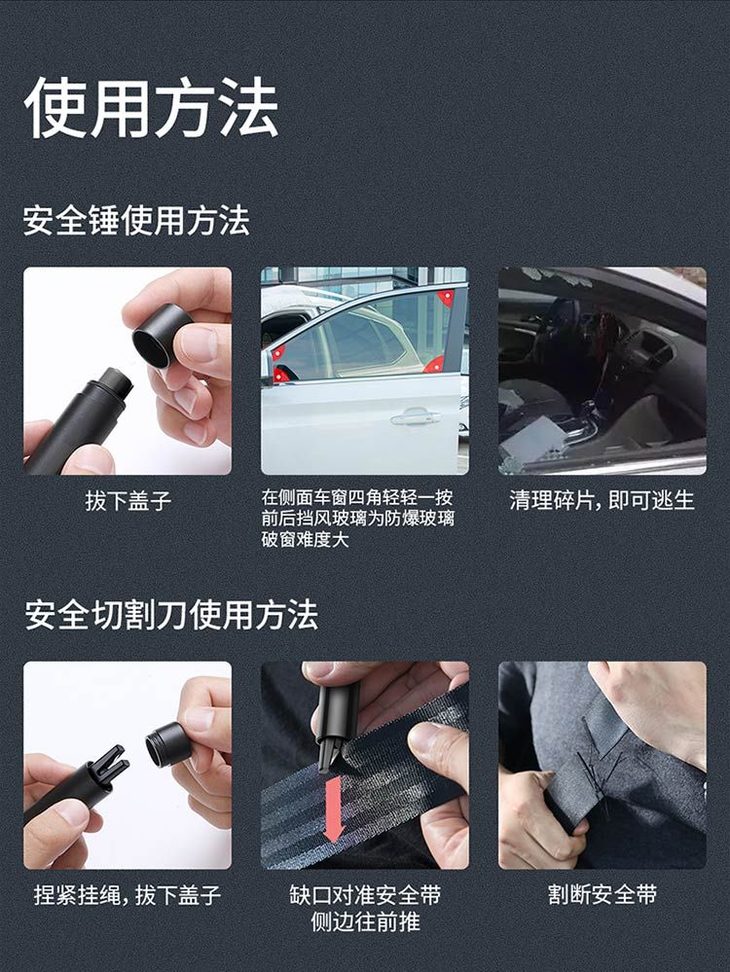 使用方法

安全锤使用方法

拔下盖子

在侧面车窗四角轻轻一按
前后挡风玻璃为防爆玻璃
破窗难度大

清理碎片，即可逃生

安全切割刀使用方法

捏紧挂绳，拔下盖子

缺口对准安全带
侧边往前推

割断安全带