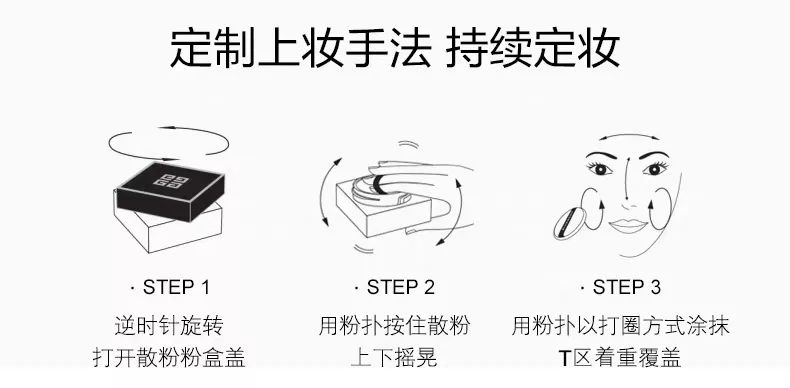 定制上妆手法 持续定妆

· STEP 1
逆时针旋转
打开散粉粉盒盖

· STEP 2
用粉扑按住散粉
上下摇晃

· STEP 3
用粉扑以打圈方式涂抹
T区着重覆盖