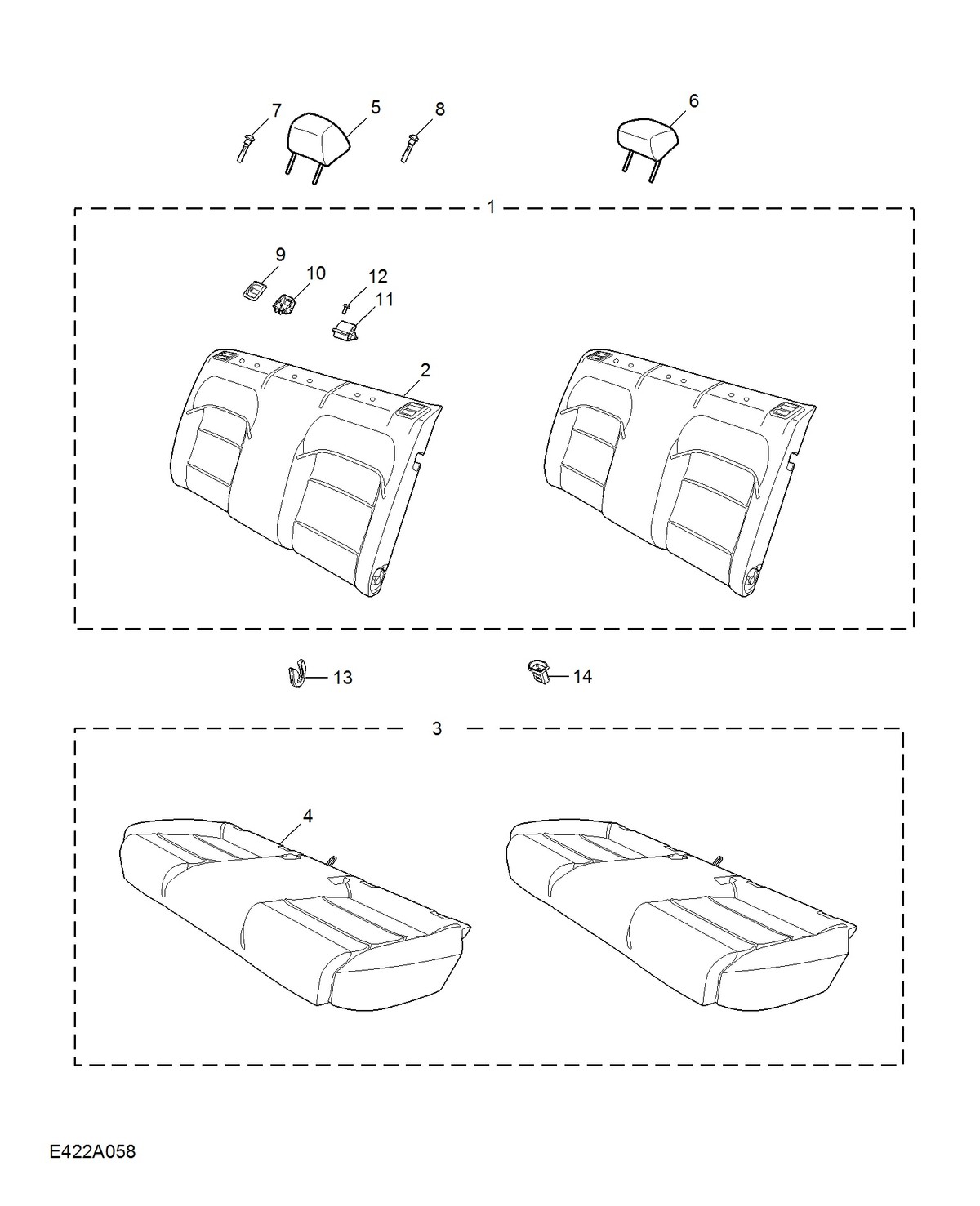 7
5
8
6
1
9
10
12
11
2
13
14
3
4
E422A058