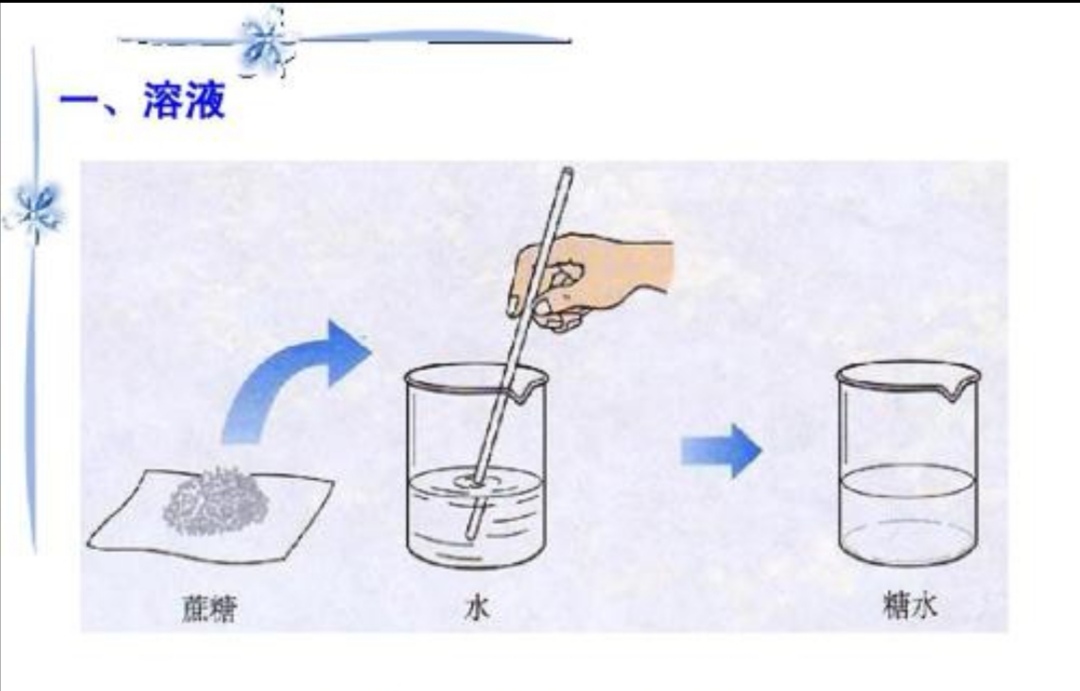 一、溶液

蔗糖

水

糖水