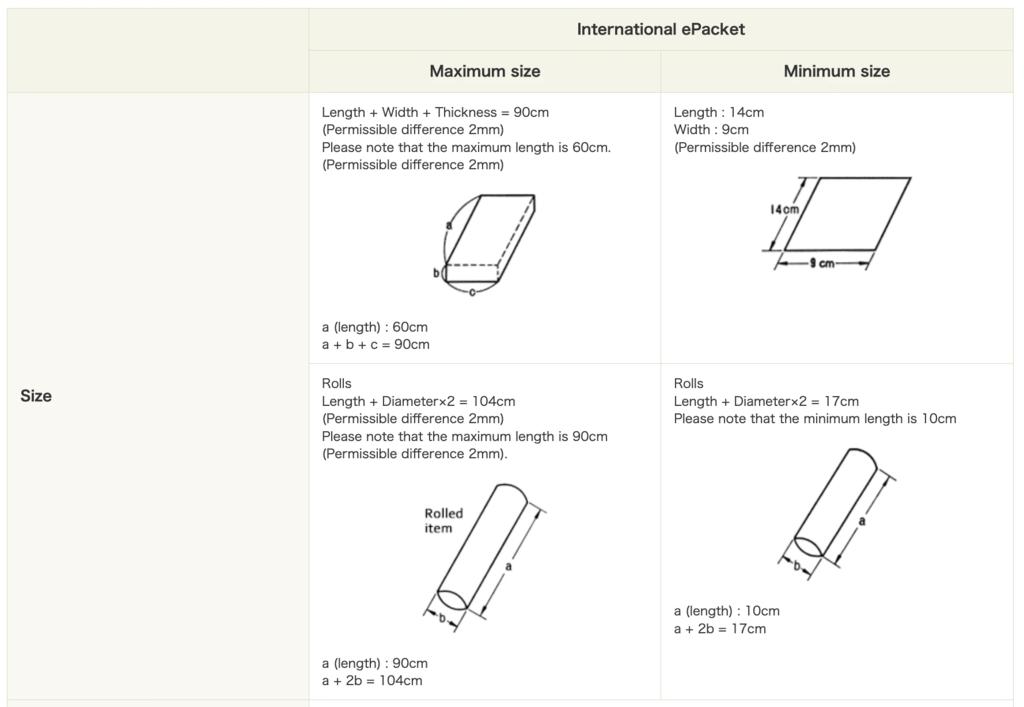 | | International ePacket | |
|---|---|---|
| | Maximum size | Minimum size |
| Size | Length + Width + Thickness = 90cm (Permissible difference 2mm) Please note that the maximum length is 60cm. (Permissible difference 2mm) a b c a (length) : 60cm a + b + c = 90cm | Length : 14cm Width : 9cm (Permissible difference 2mm) 14cm 9 cm |
| | Rolls Length + Diameter×2 = 104cm (Permissible difference 2mm) Please note that the maximum length is 90cm (Permissible difference 2mm). Rolled item a b a (length) : 90cm a + 2b = 104cm | Rolls Length + Diameter×2 = 17cm Please note that the minimum length is 10cm a b a (length) : 10cm a + 2b = 17cm |