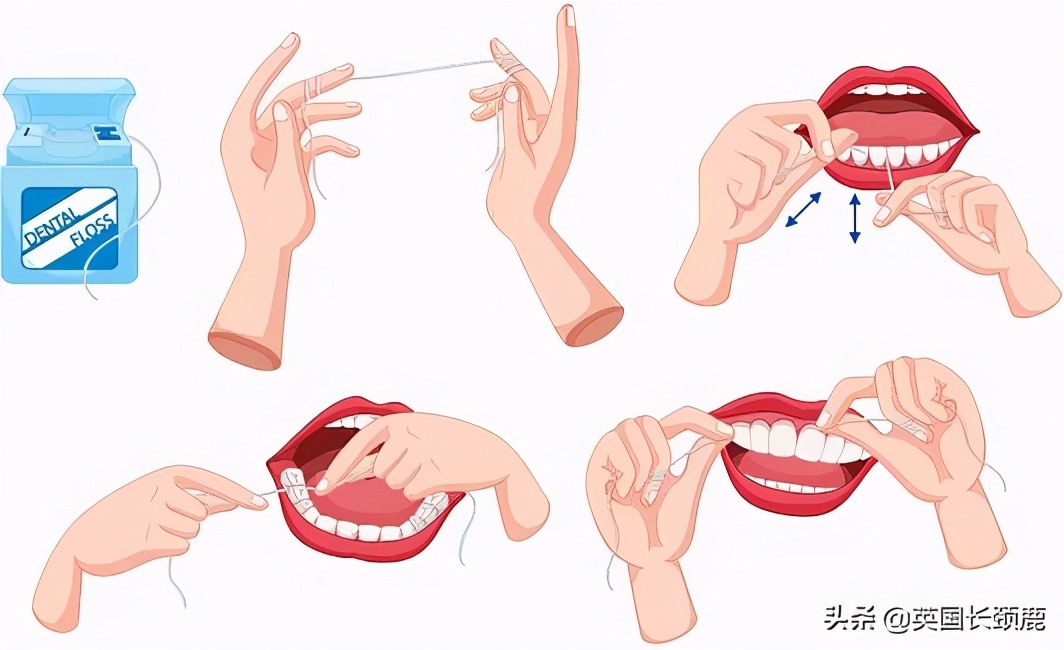 DENTAL FLOSS

头条 @英国长颈鹿