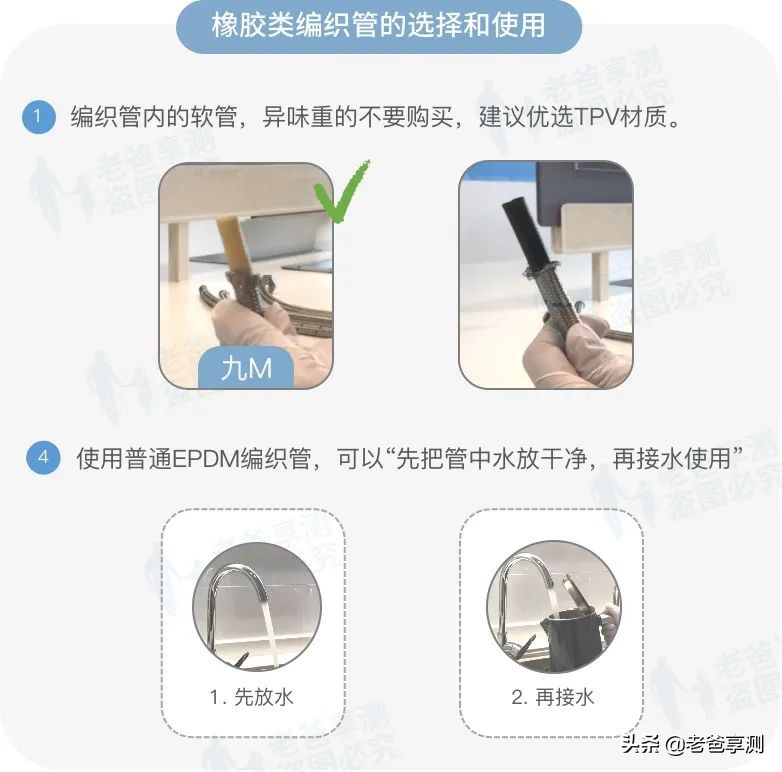 橡胶类编织管的选择和使用

1 编织管内的软管，异味重的不要购买，建议优选TPV材质。

九M

4 使用普通EPDM编织管，可以“先把管中水放干净，再接水使用”

1. 先放水

2. 再接水

老爸享测 盗图必究

头条 @老爸享测