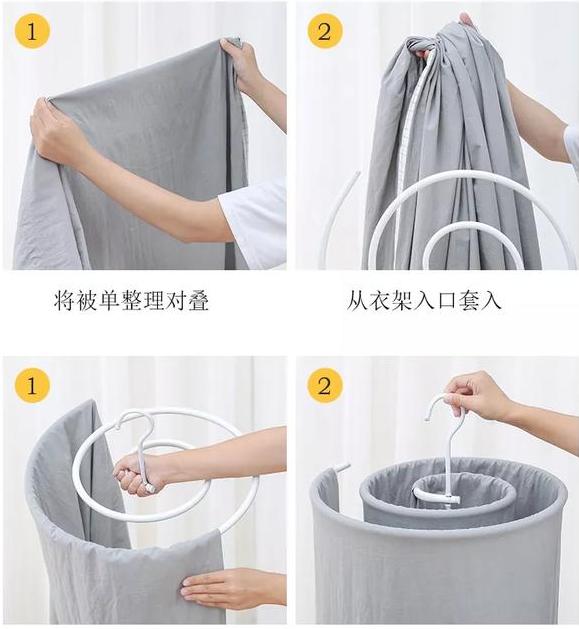 1

2

将被单整理对叠

从衣架入口套入

1

2