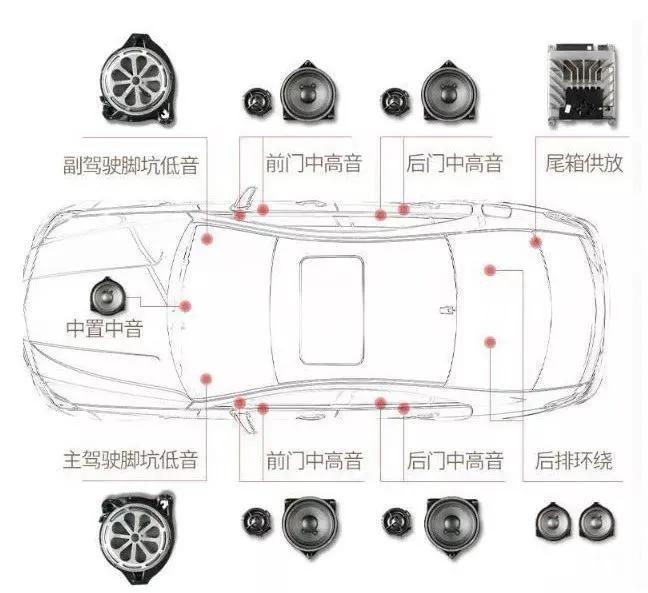 副驾驶脚坑低音

前门中高音

后门中高音

尾箱供放

中置中音

主驾驶脚坑低音

前门中高音

后门中高音

后排环绕