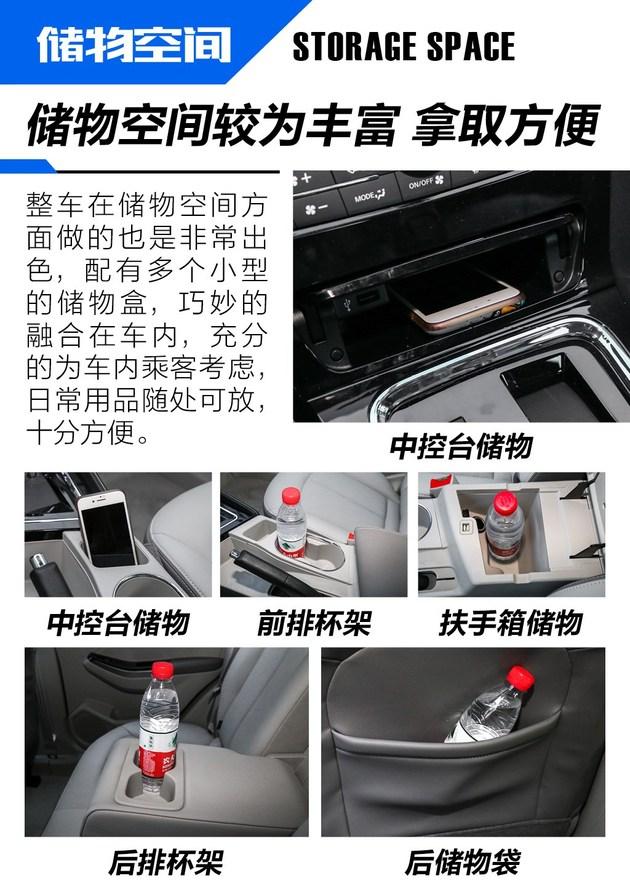 储物空间 STORAGE SPACE

储物空间较为丰富 拿取方便

整车在储物空间方面做的也是非常出色，配有多个小型的储物盒，巧妙的融合在车内，充分的为车内乘客考虑，日常用品随处可放，十分方便。

MODE ON/OFF

中控台储物

中控台储物

前排杯架

扶手箱储物

后排杯架

后储物袋